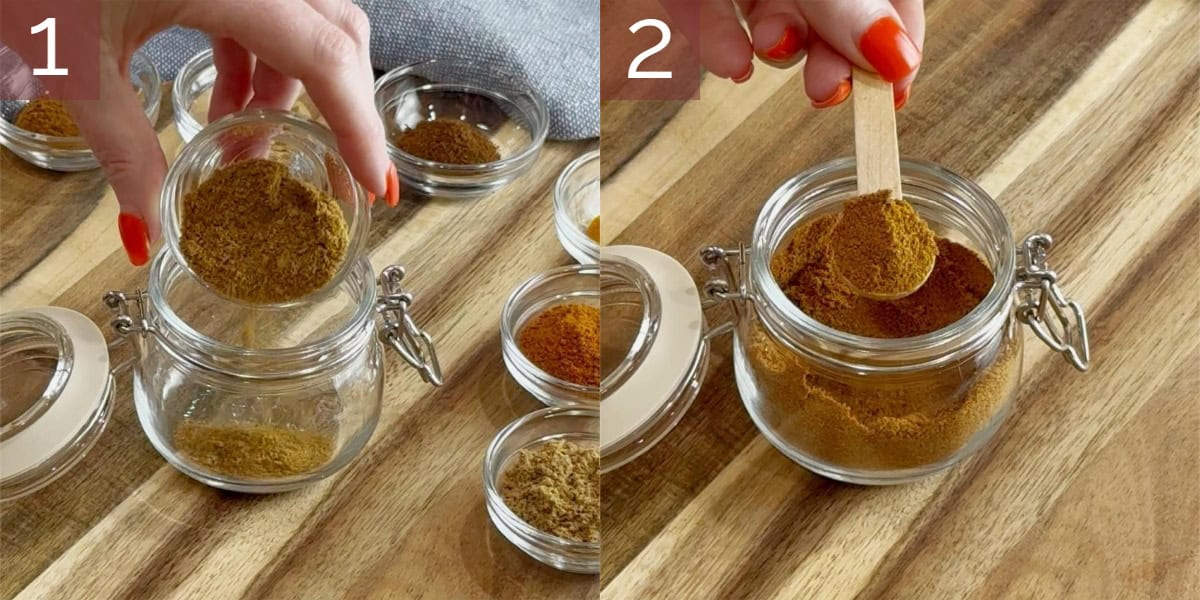 1

2