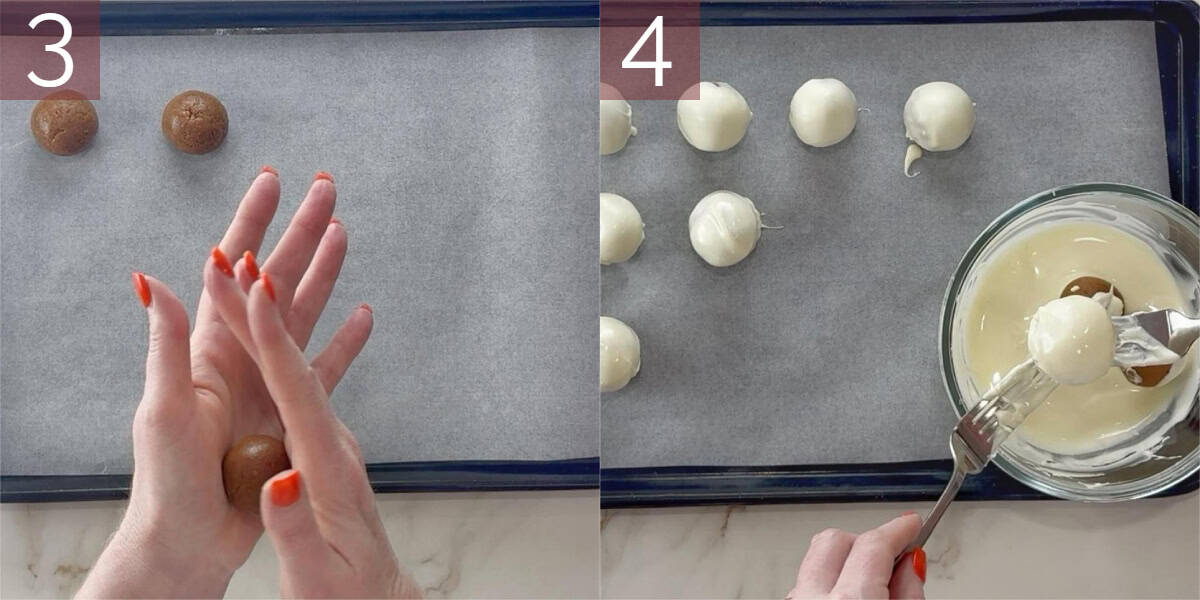 3

4