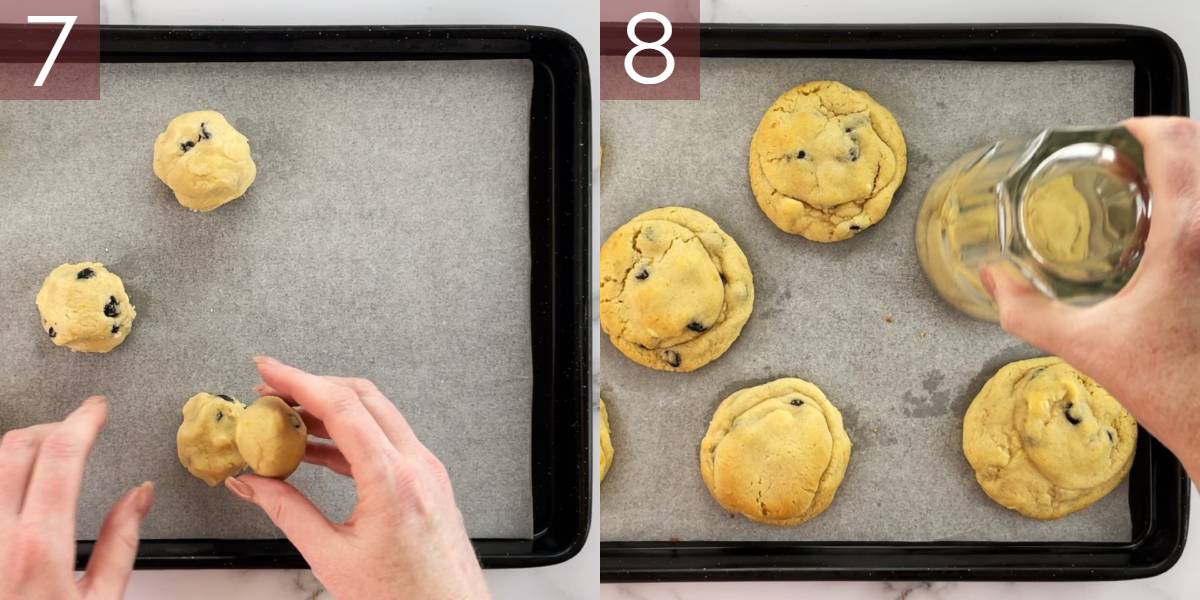 7

8