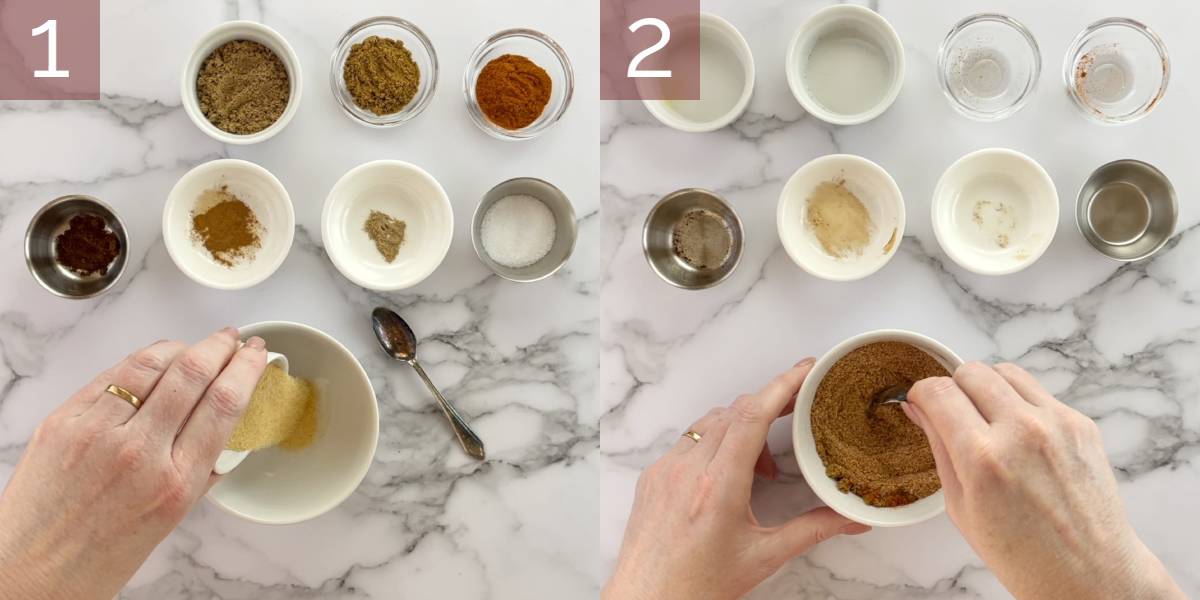 1

2