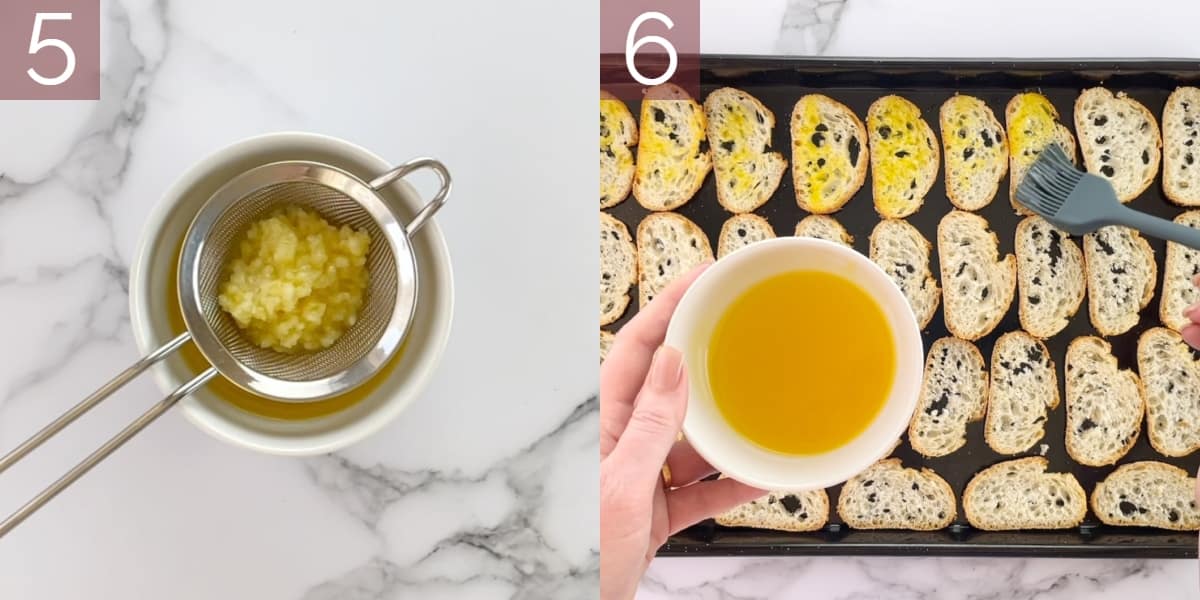 5

6