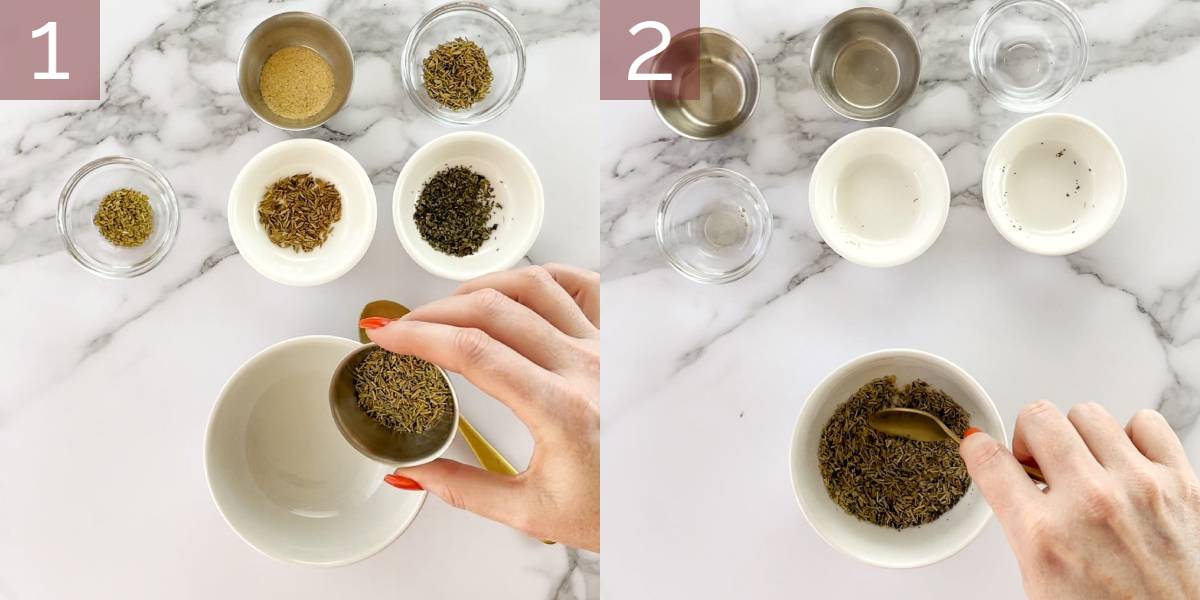 1

2