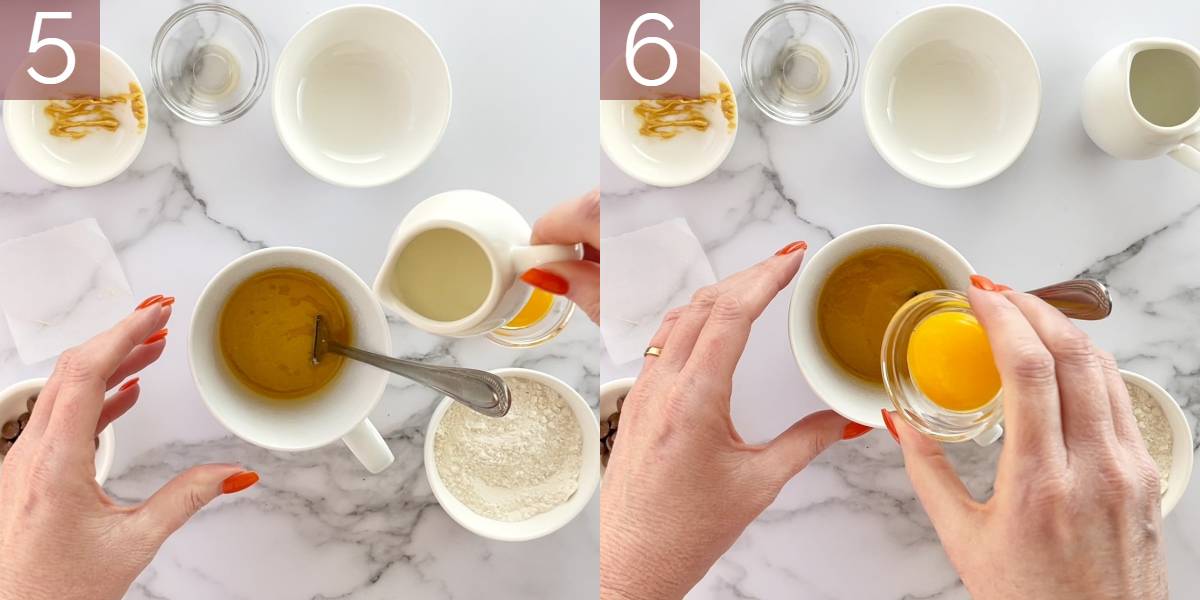 5

6