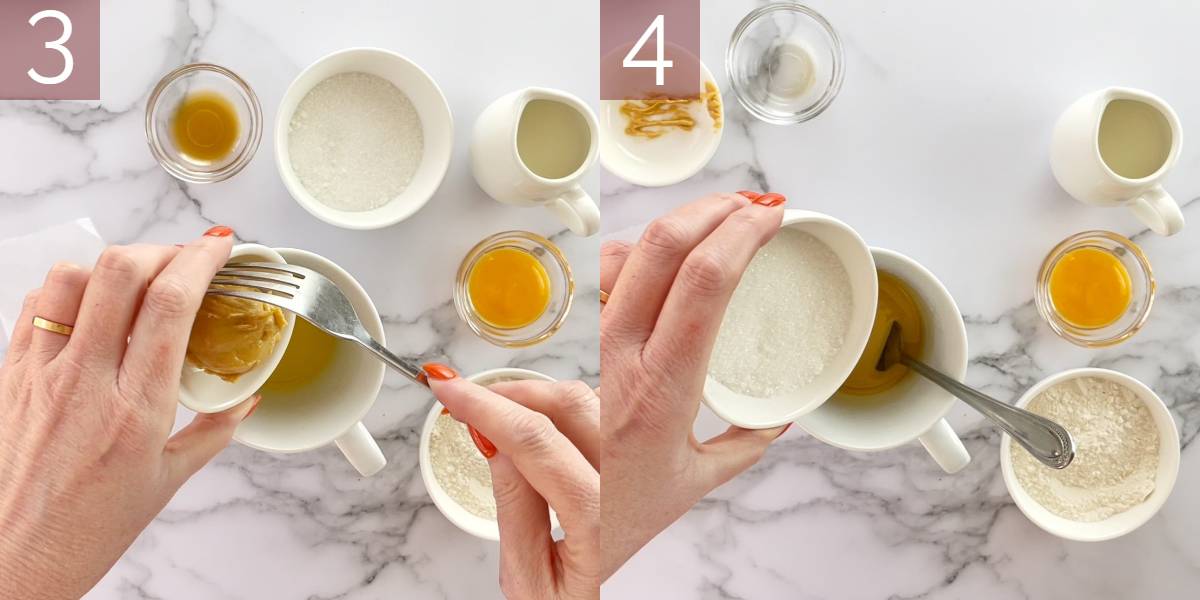 3

4