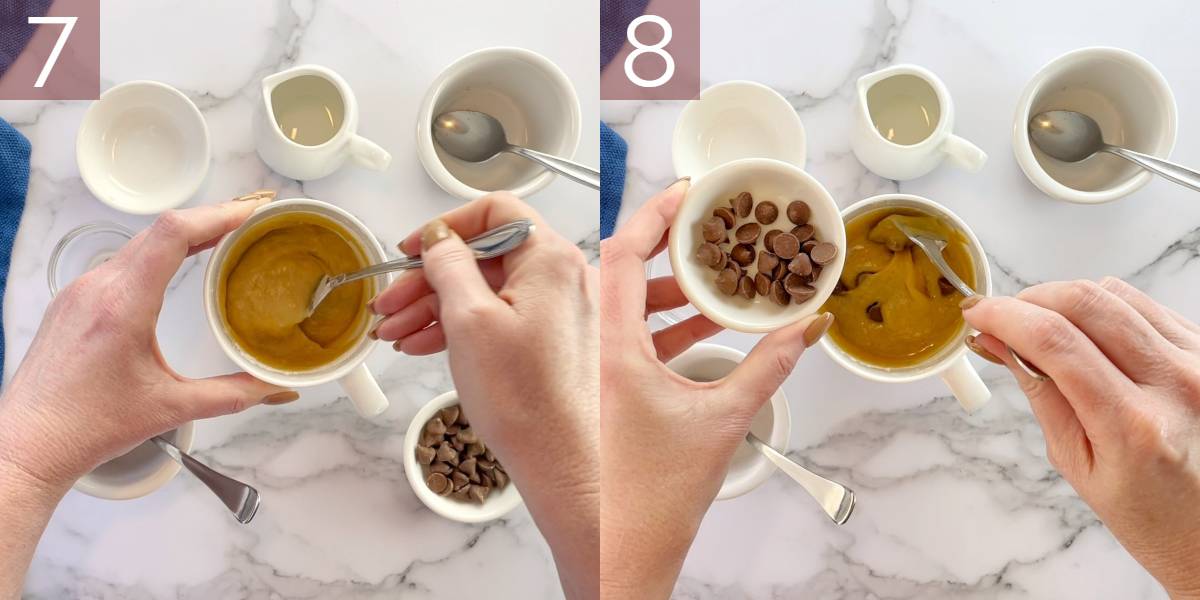 7

8