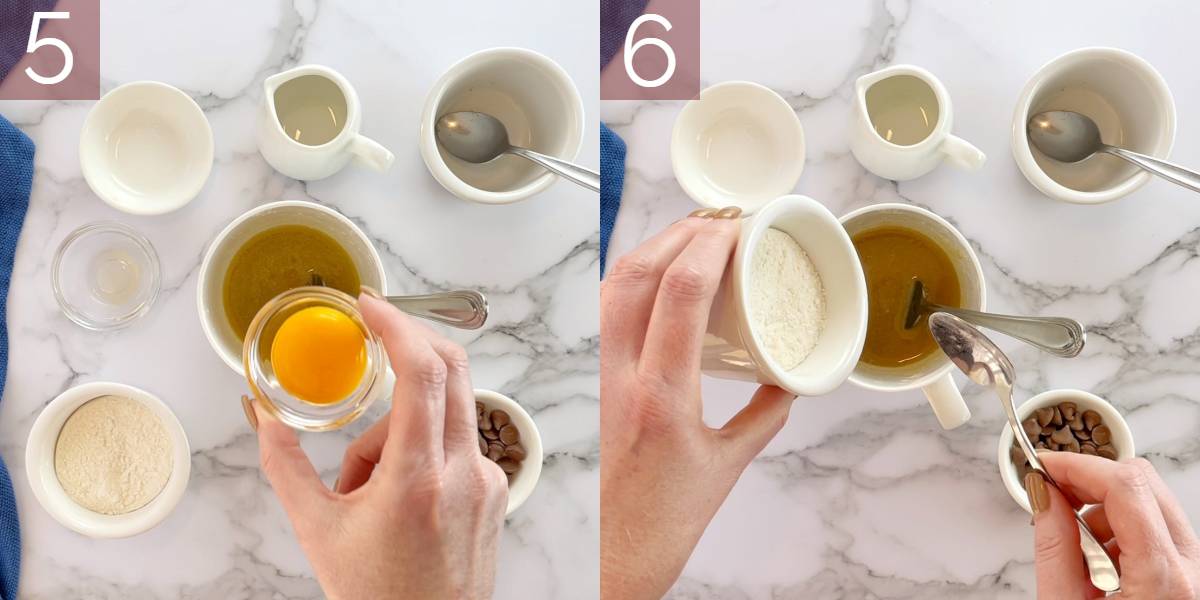 5

6